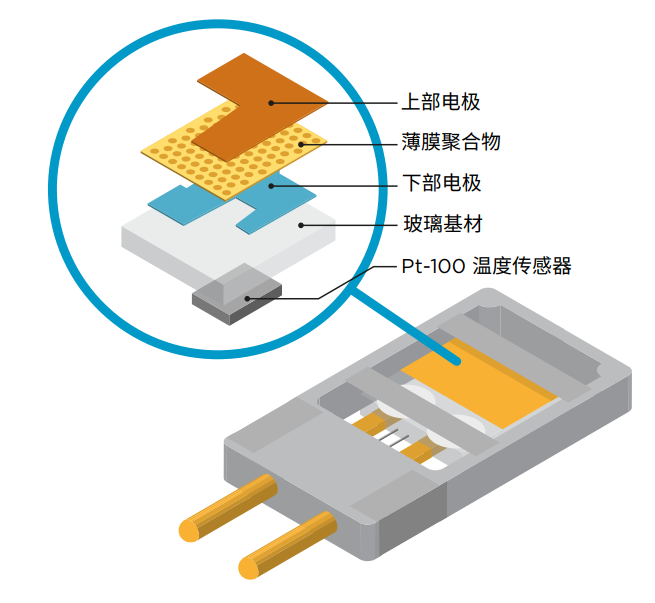 上部电极
薄膜聚合物
下部电极
玻璃基材
Pt-100 温度传感器